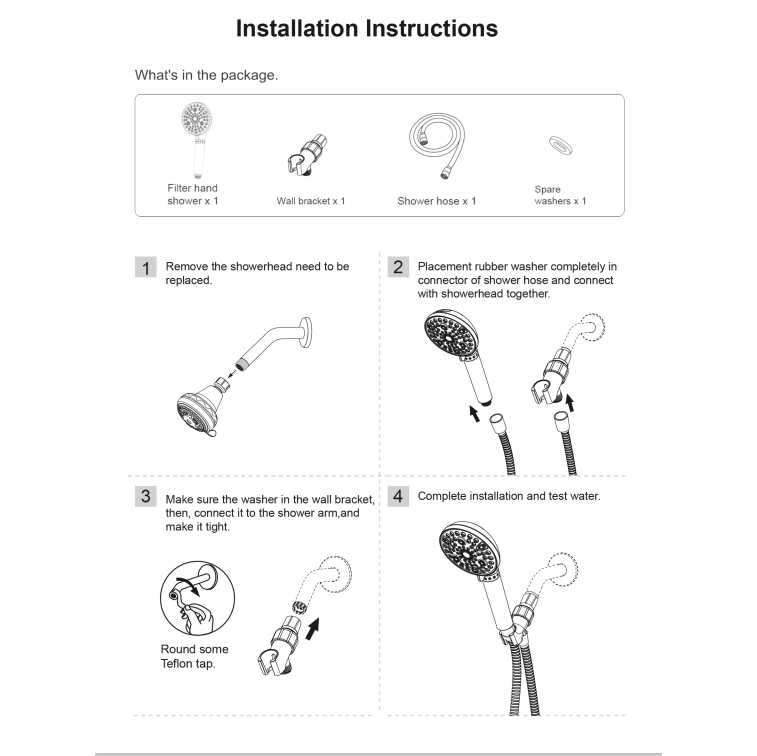 Installation Instructions

What's in the package.

Filter hand shower x 1

Wall bracket x 1

Shower hose x 1

Spare washers x 1

1 Remove the showerhead need to be replaced.

2 Placement rubber washer completely in connector of shower hose and connect with showerhead together.

3 Make sure the washer in the wall bracket, then, connect it to the shower arm,and make it tight.

Round some Teflon tap.

4 Complete installation and test water.