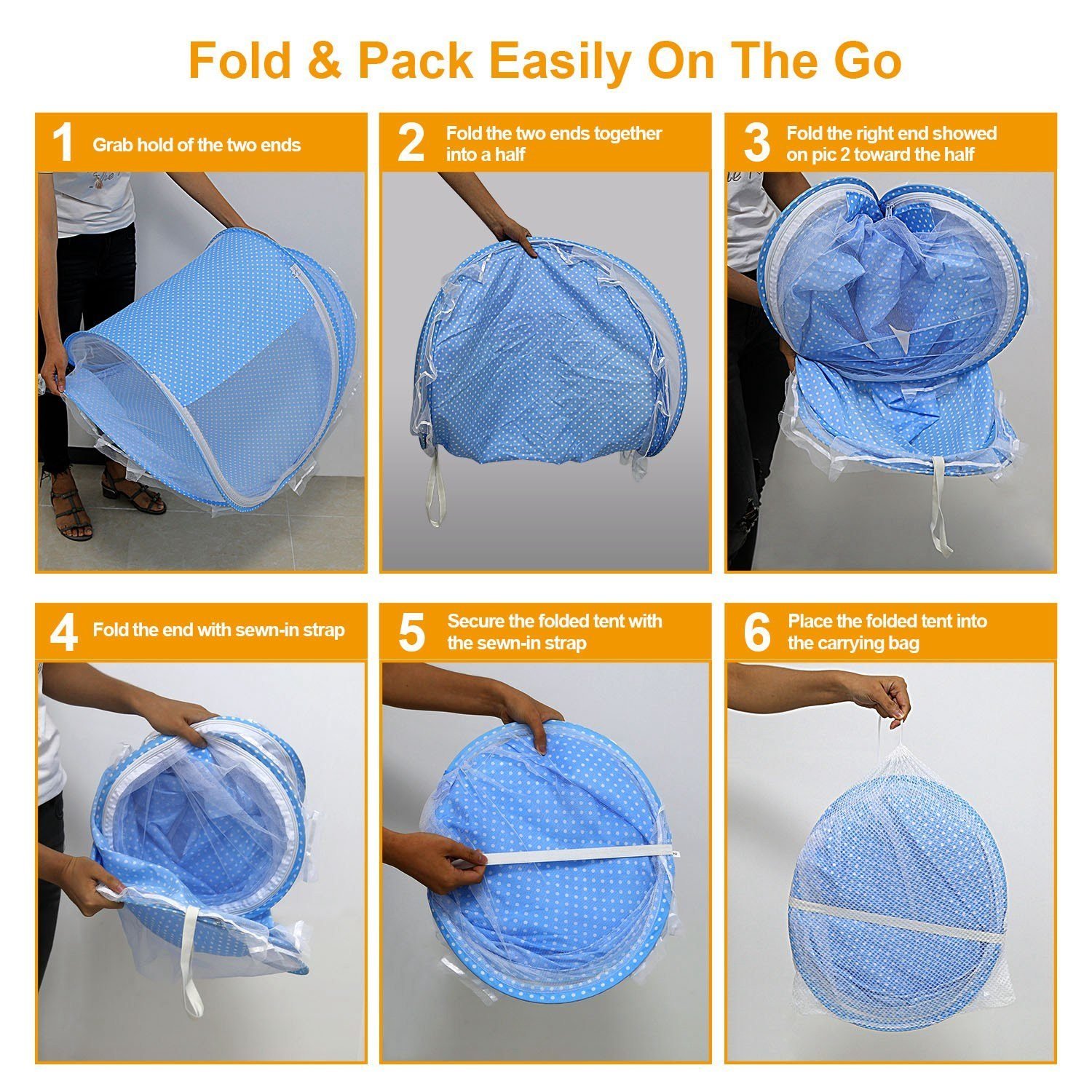 Fold & Pack Easily On The Go

1 Grab hold of the two ends

2 Fold the two ends together into a half

3 Fold the right end showed on pic 2 toward the half

4 Fold the end with sewn-in strap

5 Secure the folded tent with the sewn-in strap

6 Place the folded tent into the carrying bag