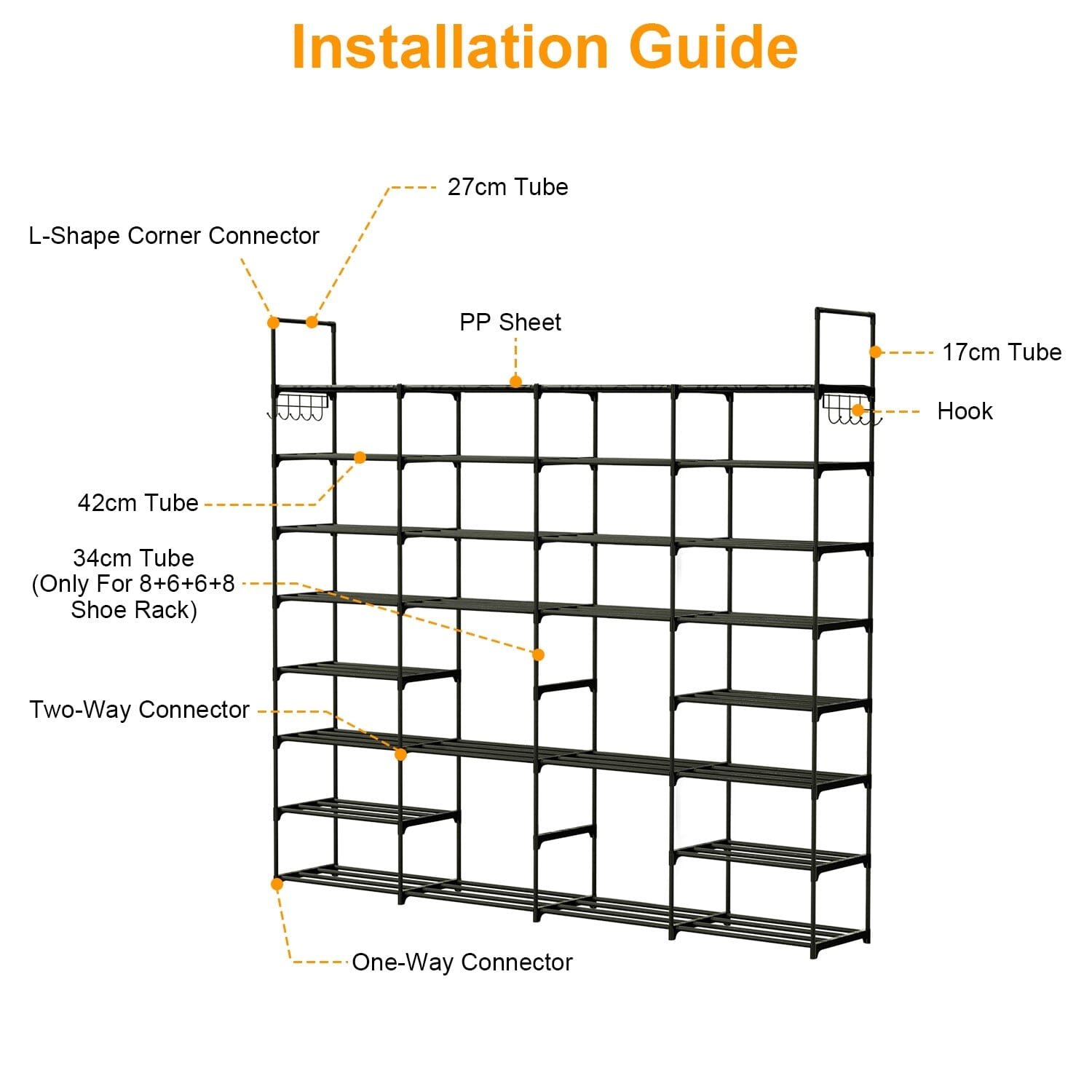 Installation Guide

27cm Tube

L-Shape Corner Connector

PP Sheet

17cm Tube

Hook

42cm Tube

34cm Tube
(Only For 8+6+6+8
Shoe Rack)

Two-Way Connector

One-Way Connector