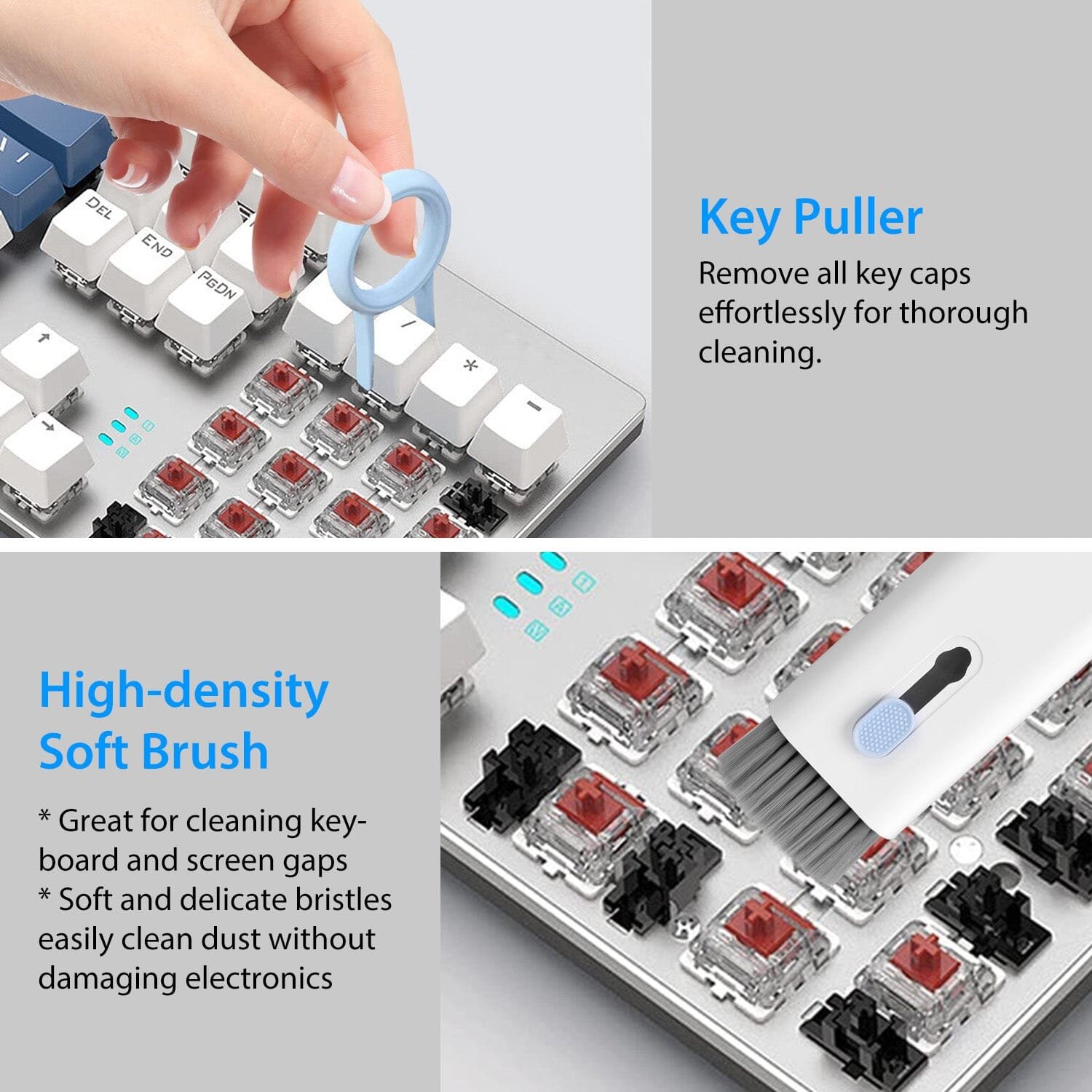 DEL
END
PGDN
/
*
-

Key Puller
Remove all key caps effortlessly for thorough cleaning.

High-density Soft Brush
* Great for cleaning keyboard and screen gaps
* Soft and delicate bristles easily clean dust without damaging electronics