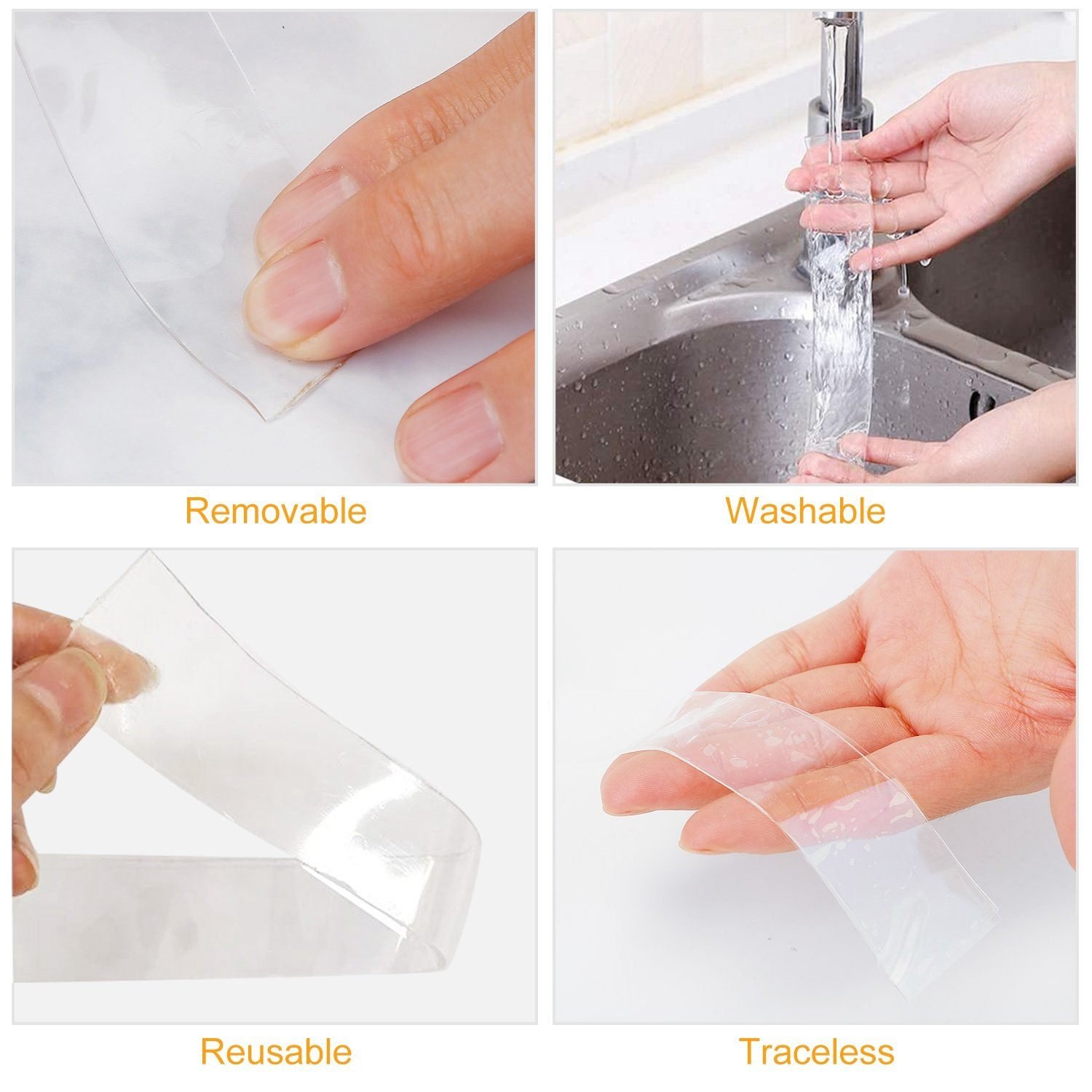 Removable

Washable

Reusable

Traceless