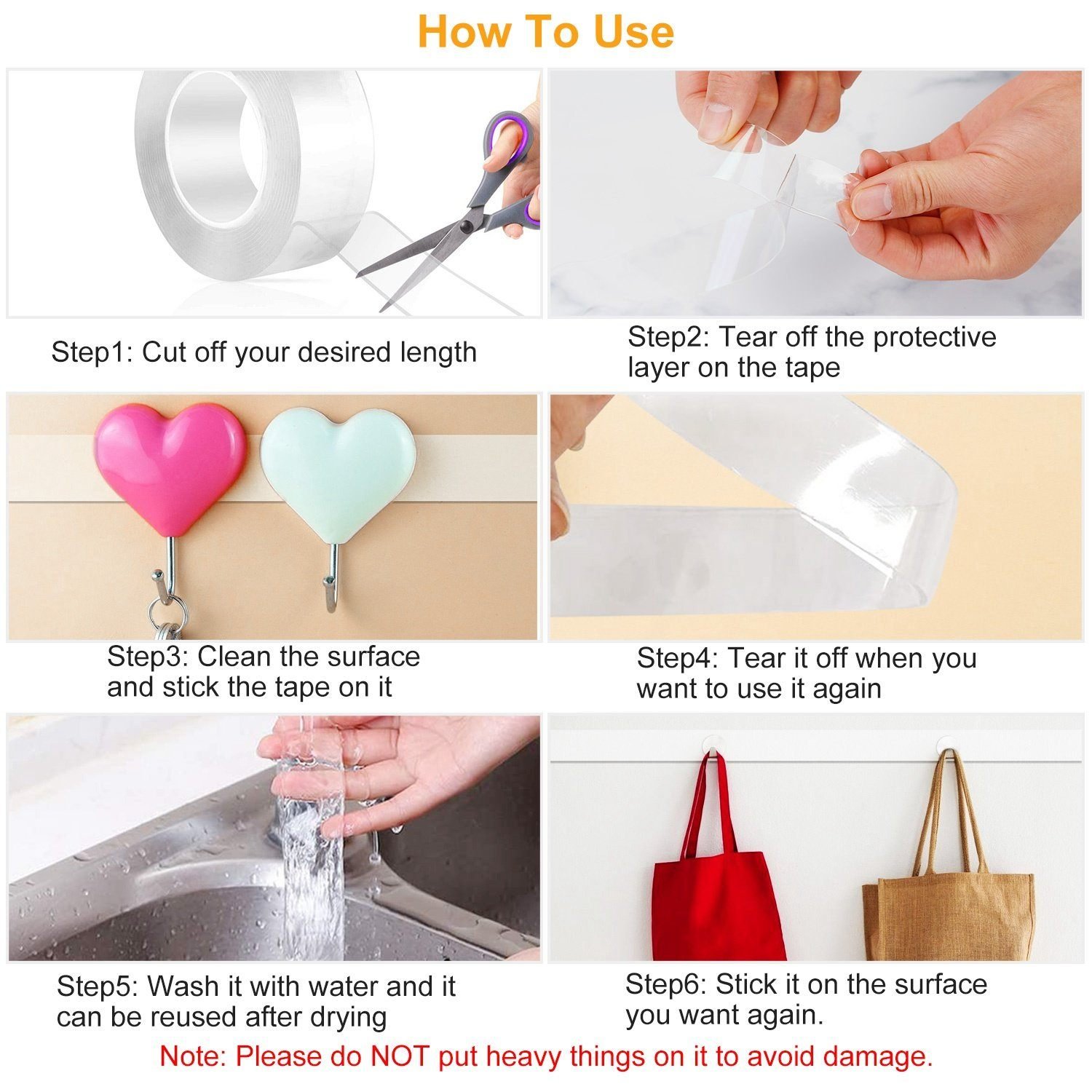 How To Use

Step1: Cut off your desired length

Step2: Tear off the protective layer on the tape

Step3: Clean the surface and stick the tape on it

Step4: Tear it off when you want to use it again

Step5: Wash it with water and it can be reused after drying

Step6: Stick it on the surface you want again.

Note: Please do NOT put heavy things on it to avoid damage.